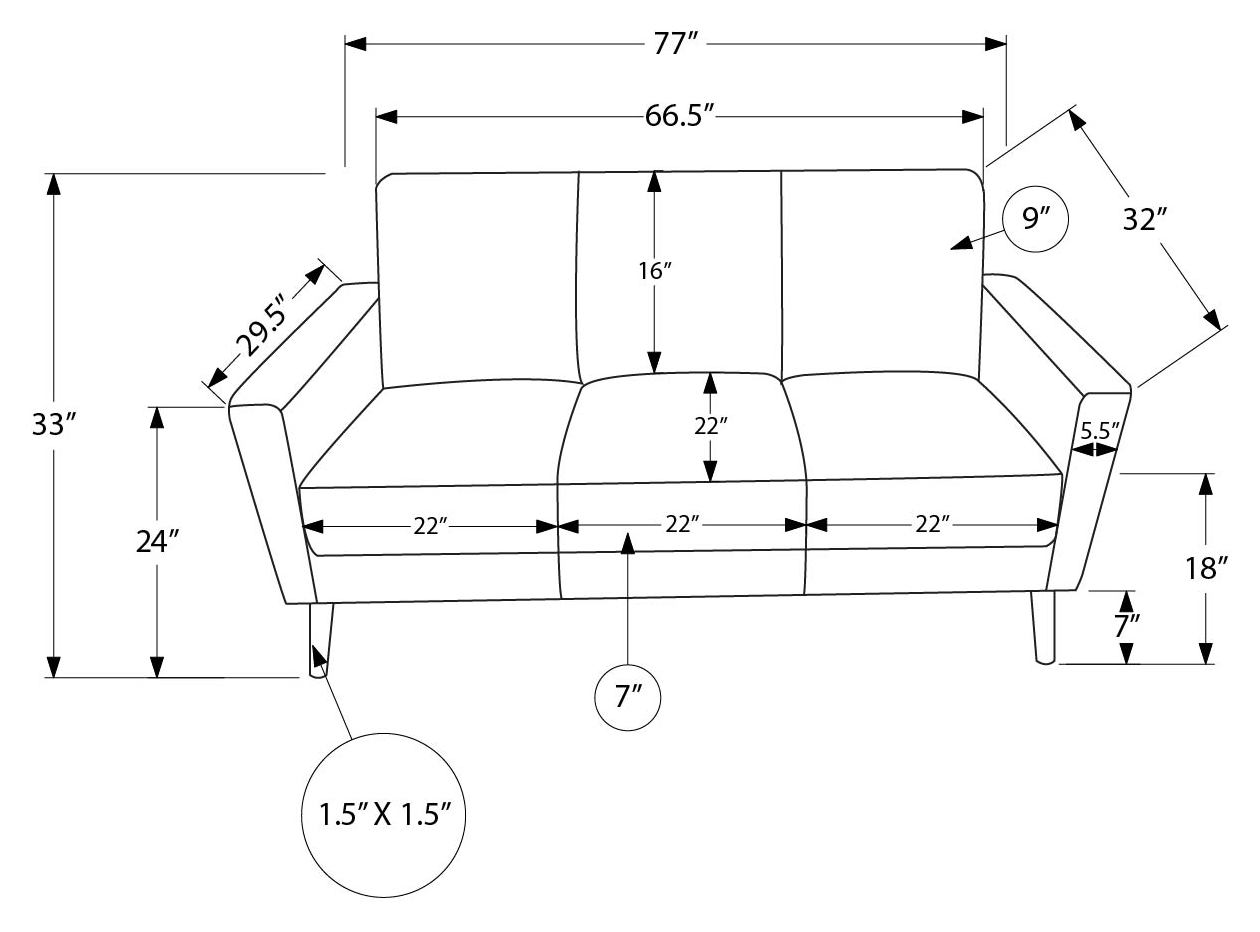 77″
66.5″
9″
32″
16″
29.5″
33″
22″
5.5″
24″
22″
22″
22″
18″
7″
7″
1.5″ X 1.5″